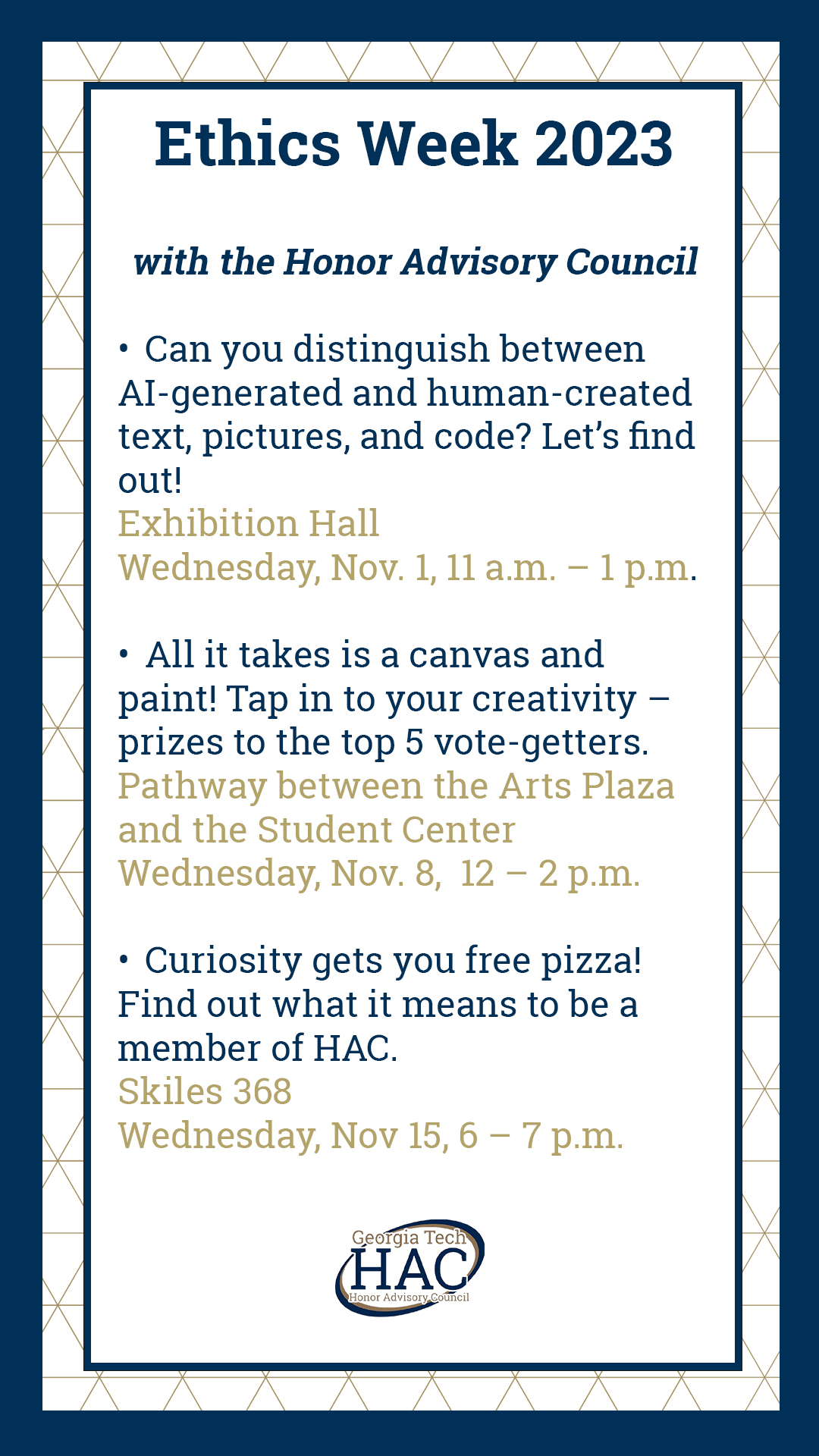 Ethics Week 2023

with the Honor Advisory Council

• Can you distinguish between AI-generated and human-created text, pictures, and code? Let's find out!
Exhibition Hall
Wednesday, Nov. 1, 11 a.m. – 1 p.m.

• All it takes is a canvas and paint! Tap in to your creativity – prizes to the top 5 vote-getters.
Pathway between the Arts Plaza and the Student Center
Wednesday, Nov. 8, 12 – 2 p.m.

• Curiosity gets you free pizza! Find out what it means to be a member of HAC.
Skiles 368
Wednesday, Nov 15, 6 – 7 p.m.

Georgia Tech
HAC
Honor Advisory Council